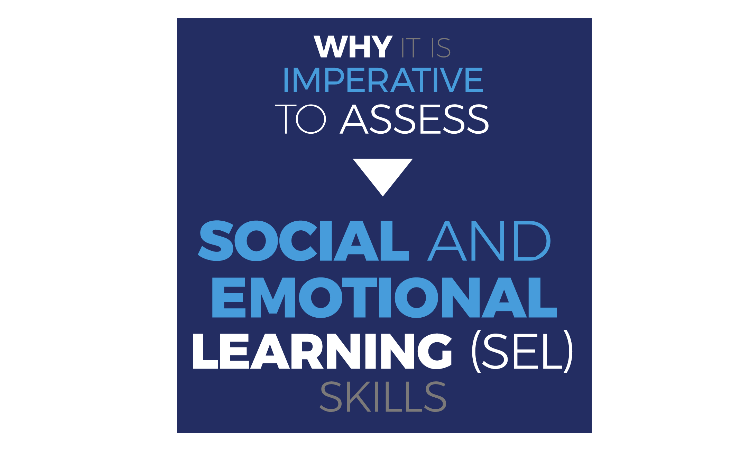 WHY IT IS IMPERATIVE TO ASSESS

SOCIAL AND EMOTIONAL LEARNING (SEL) SKILLS