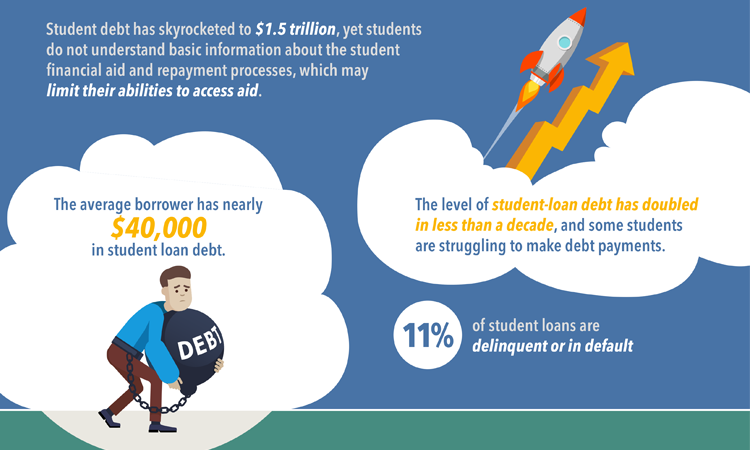 Student debt has skyrocketed to $1.5 trillion, yet students do not understand basic information about the student financial aid and repayment processes, which may limit their abilities to access aid.

The average borrower has nearly $40,000 in student loan debt.

DEBT

The level of student-loan debt has doubled in less than a decade, and some students are struggling to make debt payments.

11% of student loans are delinquent or in default