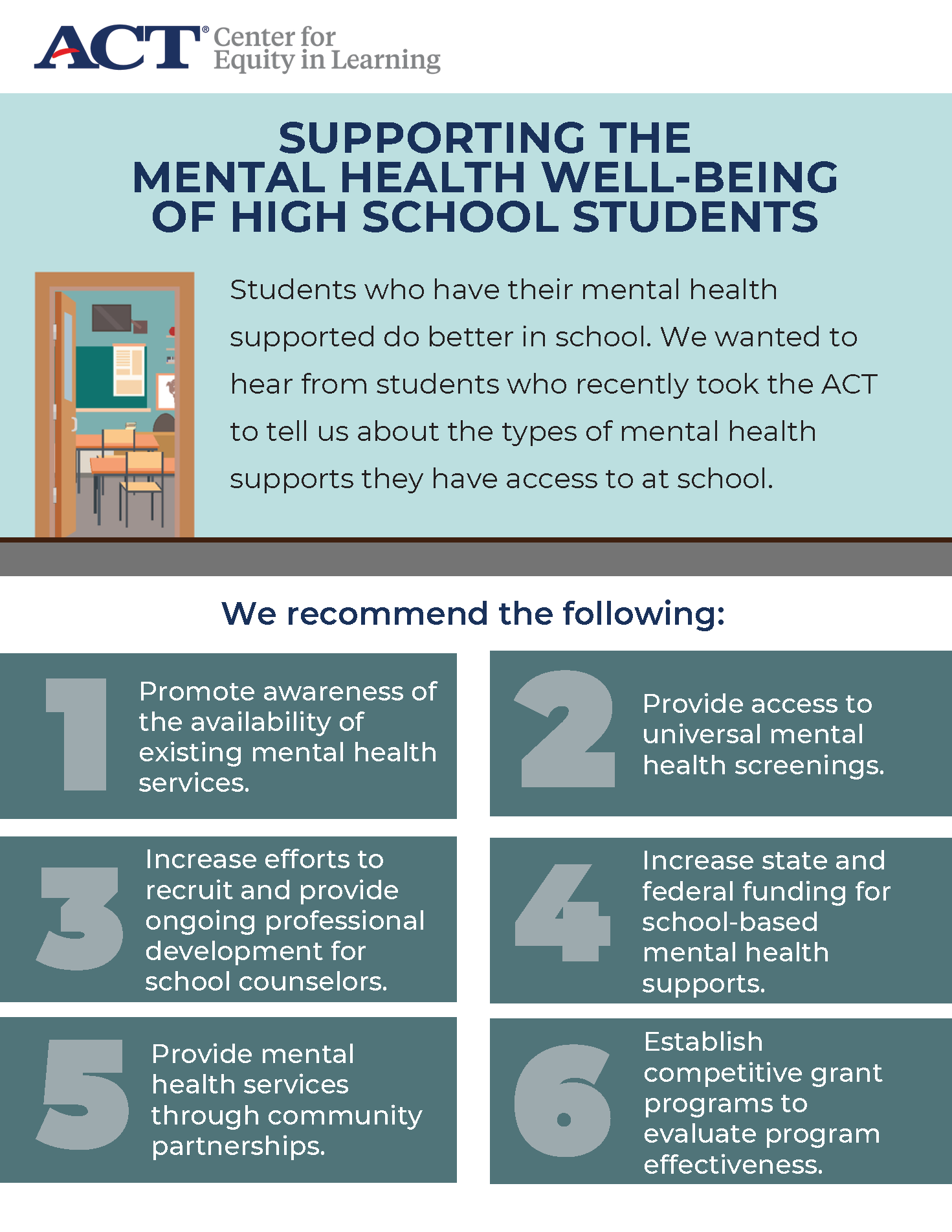 ACT® Center for Equity in Learning

SUPPORTING THE MENTAL HEALTH WELL-BEING OF HIGH SCHOOL STUDENTS

Students who have their mental health supported do better in school. We wanted to hear from students who recently took the ACT to tell us about the types of mental health supports they have access to at school.

We recommend the following:

1 Promote awareness of the availability of existing mental health services.

2 Provide access to universal mental health screenings.

3 Increase efforts to recruit and provide ongoing professional development for school counselors.

4 Increase state and federal funding for school-based mental health supports.

5 Provide mental health services through community partnerships.

6 Establish competitive grant programs to evaluate program effectiveness.